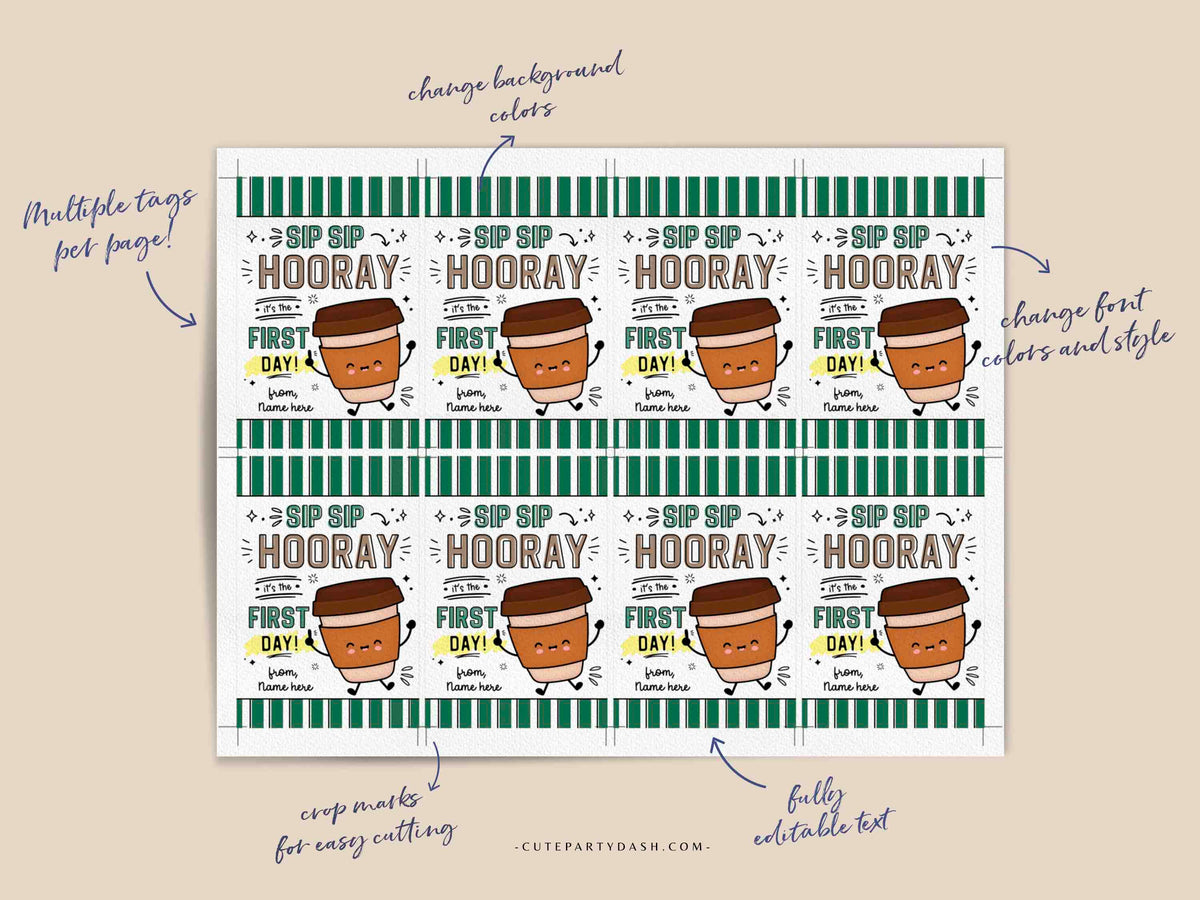 change background colors

Multiple tags per page!

change font colors and style

SIP SIP HOORAY it's the FIRST DAY! from, Name here

SIP SIP HOORAY it's the FIRST DAY! from, Name here

SIP SIP HOORAY it's the FIRST DAY! from, Name here

SIP SIP HOORAY it's the FIRST DAY! from, Name here

SIP SIP HOORAY it's the FIRST DAY! from, Name here

SIP SIP HOORAY it's the FIRST DAY! from, Name here

SIP SIP HOORAY it's the FIRST DAY! from, Name here

SIP SIP HOORAY it's the FIRST DAY! from, Name here

crop marks for easy cutting

fully editable text

-CUTEPARTYDASH.COM-